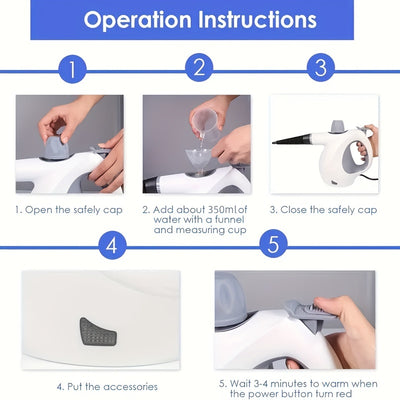 Operation Instructions

1

2

3

1. Open the safely cap

2. Add about 350ml of water with a funnel and measuring cup

3. Close the safely cap

4

5

4. Put the accessories

5. Wait 3-4 minutes to warm when the power button turn red