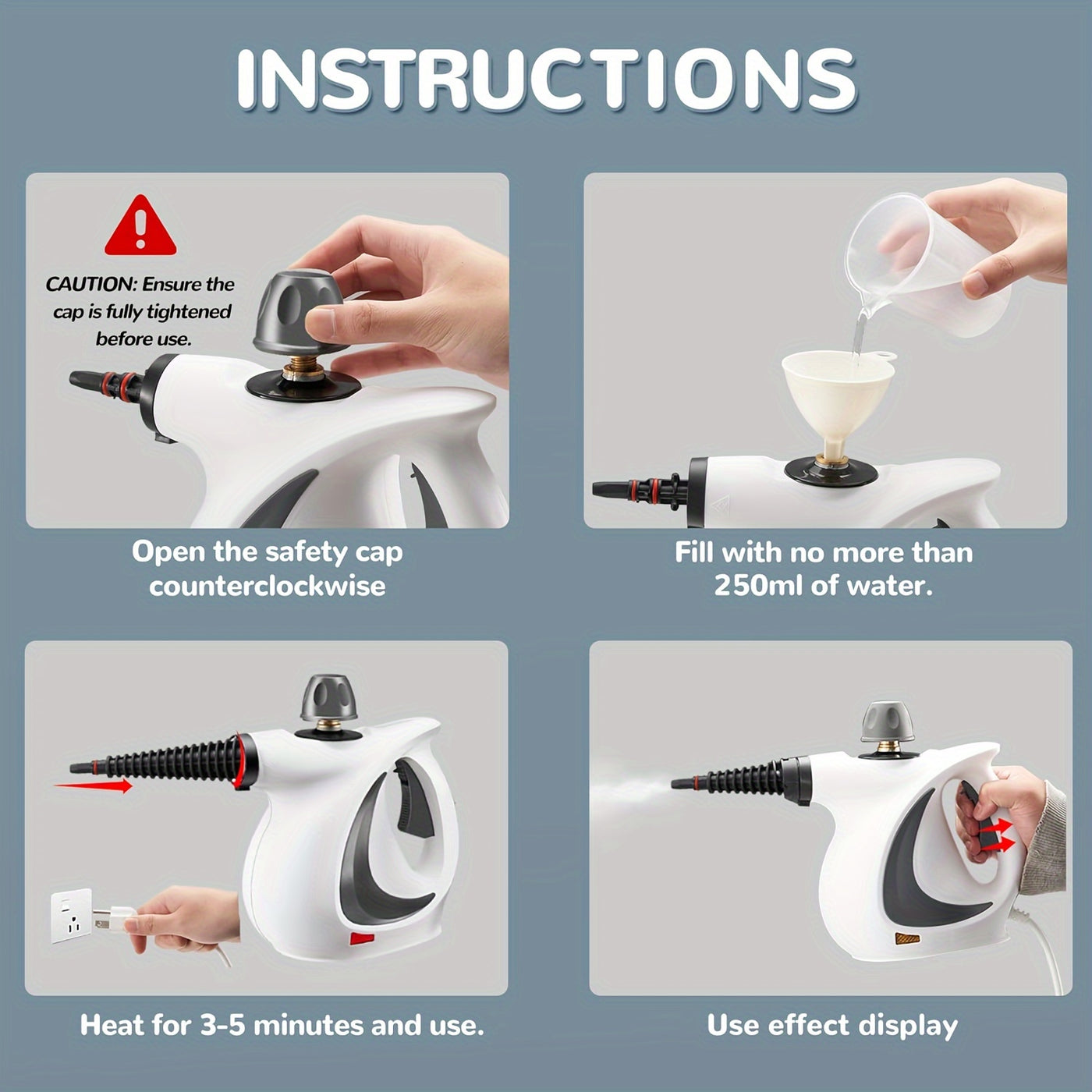 INSTRUCTIONS

CAUTION: Ensure the cap is fully tightened before use.

Open the safety cap counterclockwise

Fill with no more than 250ml of water.

Heat for 3-5 minutes and use.

Use effect display