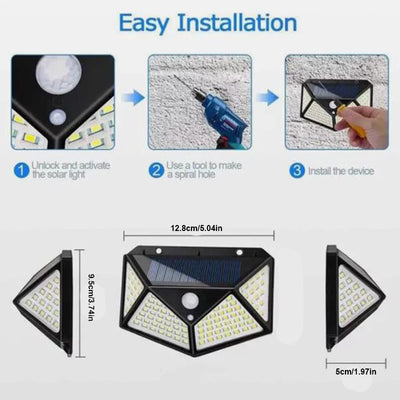 Easy Installation

1 Unlock and activate the solar light

2 Use a tool to make a spiral hole

3 Install the device

12.8cm/5.04in

9.5cm/3.74in

5cm/1.97in